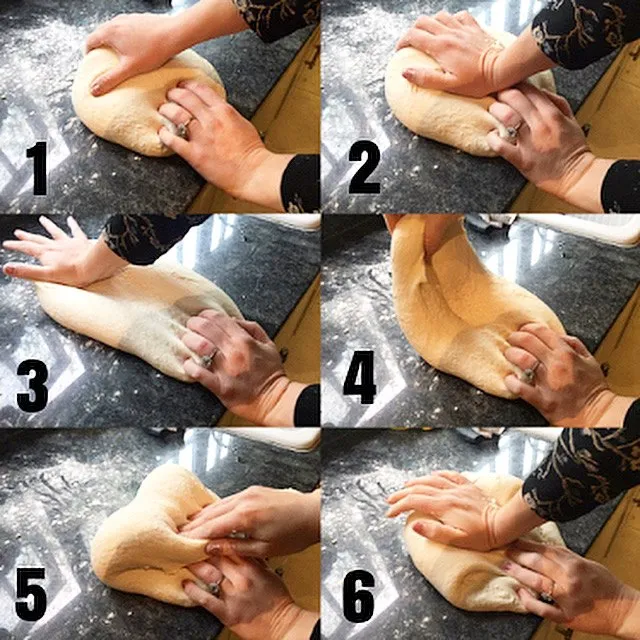 1
2
3
4
5
6